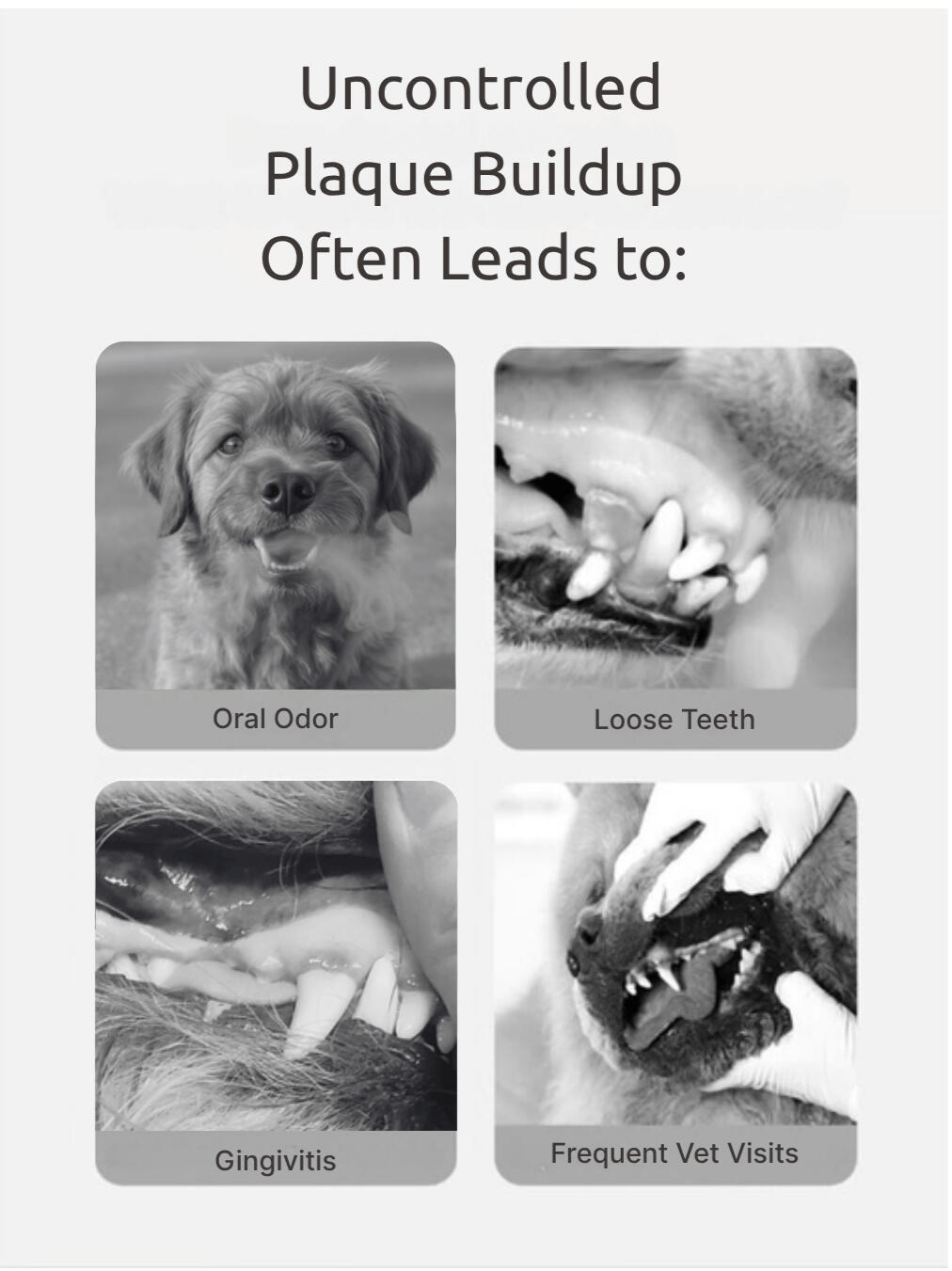 Uncontrolled Plaque Buildup Often Leads to:

Oral Odor

Loose Teeth

Gingivitis

Frequent Vet Visits